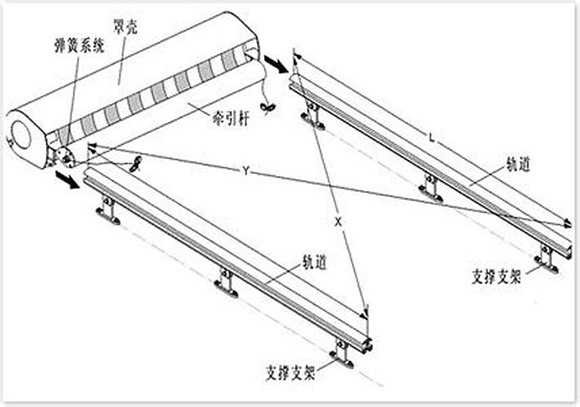 罩壳
弹簧系统
牵引杆
L
Y
轨道
X
轨道
支撑支架
支撑支架